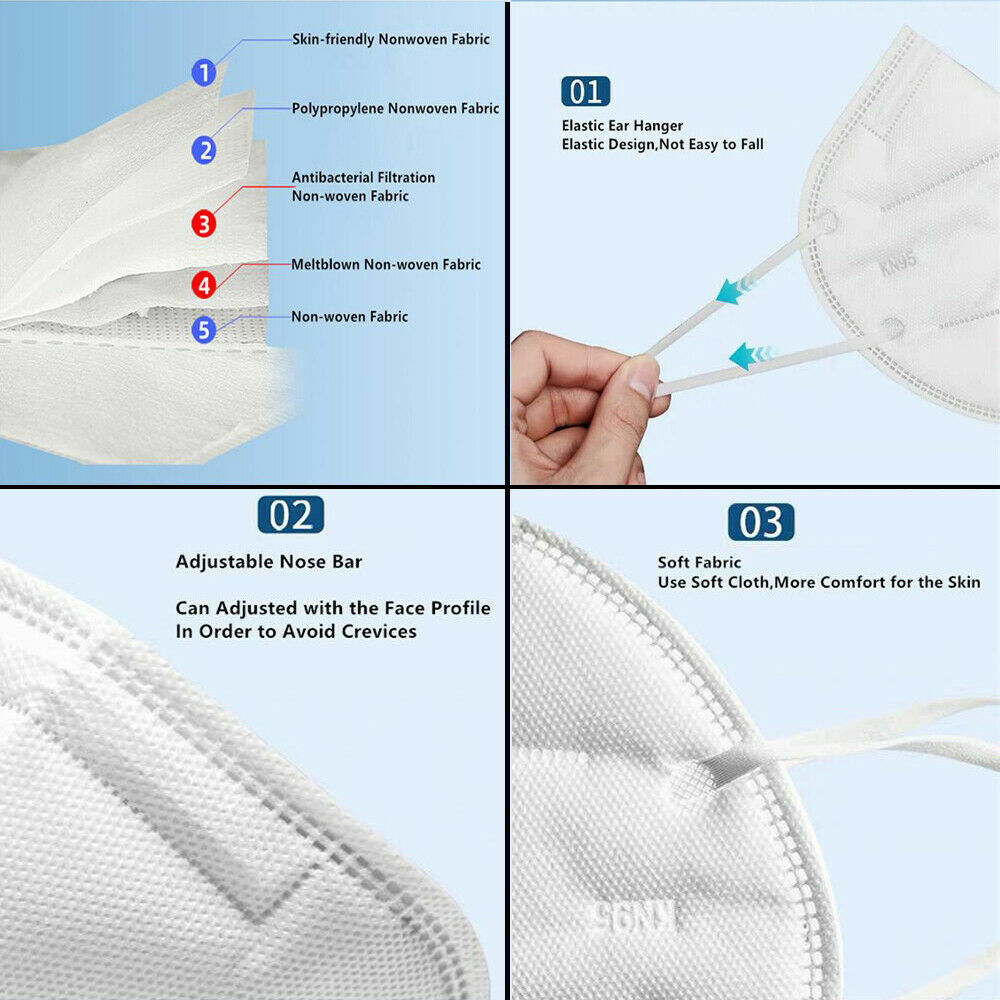 1
Skin-friendly Nonwoven Fabric
2
Polypropylene Nonwoven Fabric
3
Antibacterial Filtration Non-woven Fabric
4
Meltblown Non-woven Fabric
5
Non-woven Fabric

01
Elastic Ear Hanger
Elastic Design,Not Easy to Fall

KN95

02
Adjustable Nose Bar

Can Adjusted with the Face Profile In Order to Avoid Crevices

03
Soft Fabric
Use Soft Cloth,More Comfort for the Skin

KN95