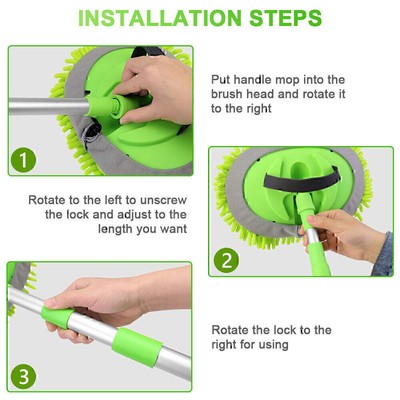 INSTALLATION STEPS

1

Put handle mop into the brush head and rotate it to the right

Rotate to the left to unscrew the lock and adjust to the length you want

2

3

Rotate the lock to the right for using