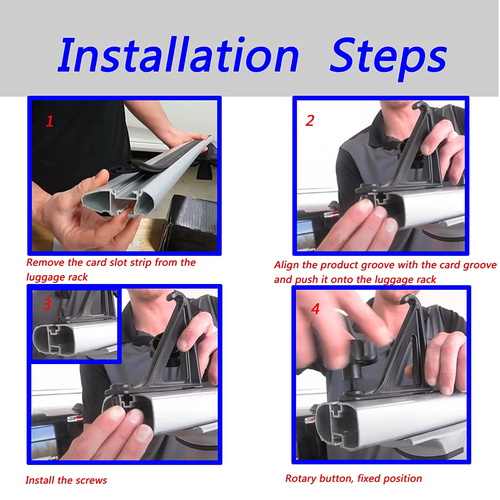 Installation Steps

1

Remove the card slot strip from the luggage rack

2

Align the product groove with the card groove and push it onto the luggage rack

3

Install the screws

4

Rotary button, fixed position