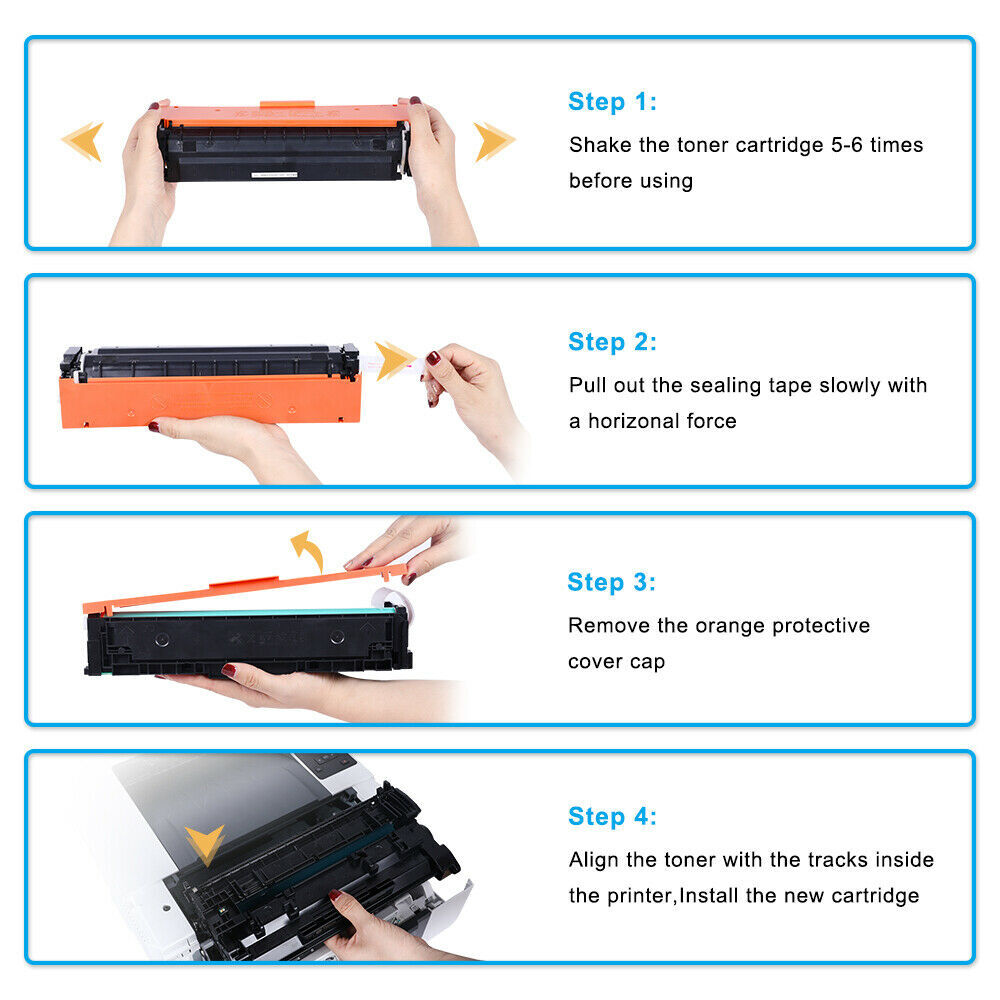 Step 1:
Shake the toner cartridge 5-6 times before using

Step 2:
Pull out the sealing tape slowly with a horizonal force

Step 3:
Remove the orange protective cover cap

Step 4:
Align the toner with the tracks inside the printer,Install the new cartridge