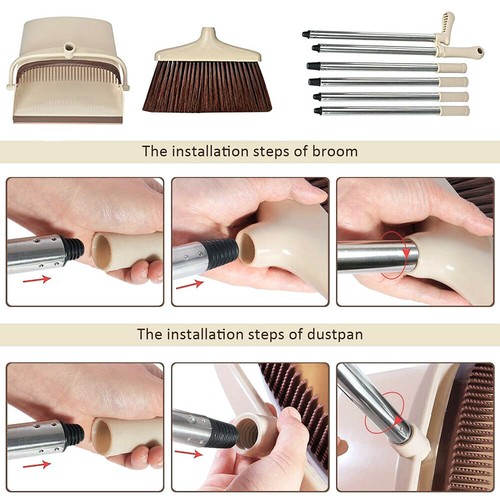 The installation steps of broom

The installation steps of dustpan