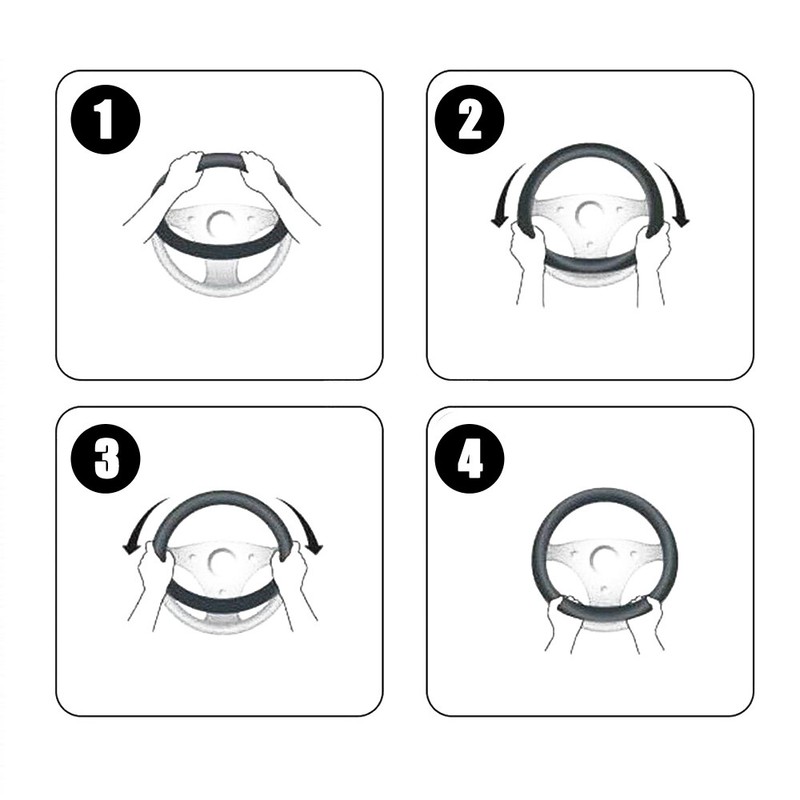 1

2

3

4