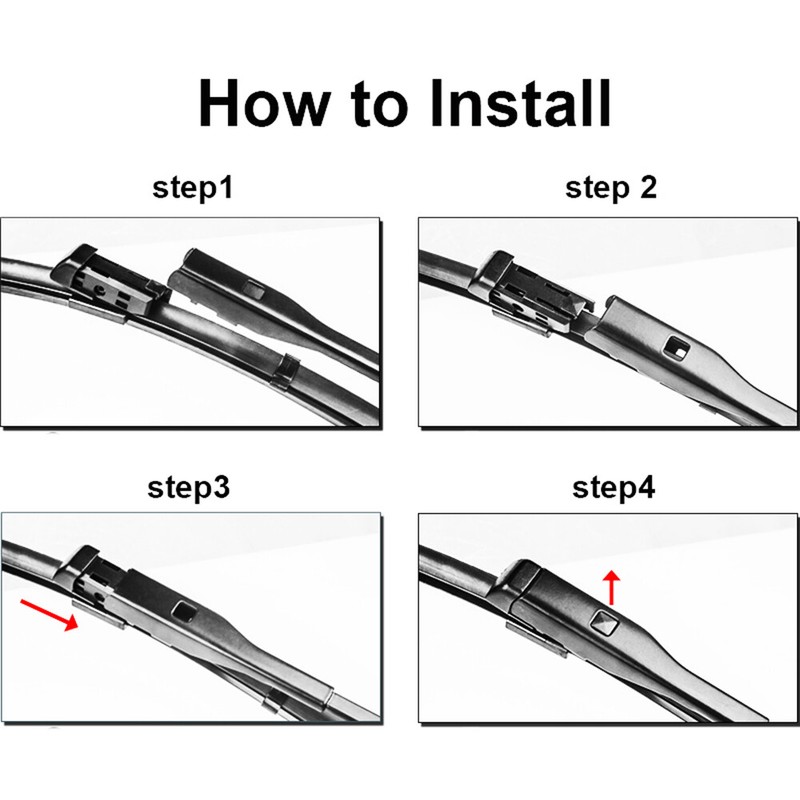 How to Install

step1

step 2

step3

step4