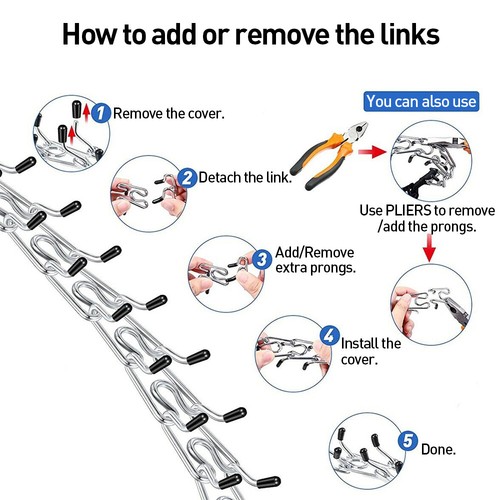 How to add or remove the links

1 Remove the cover.

2 Detach the link.

3 Add/Remove extra prongs.

4 Install the cover.

5 Done.

You can also use

Use PLIERS to remove /add the prongs.