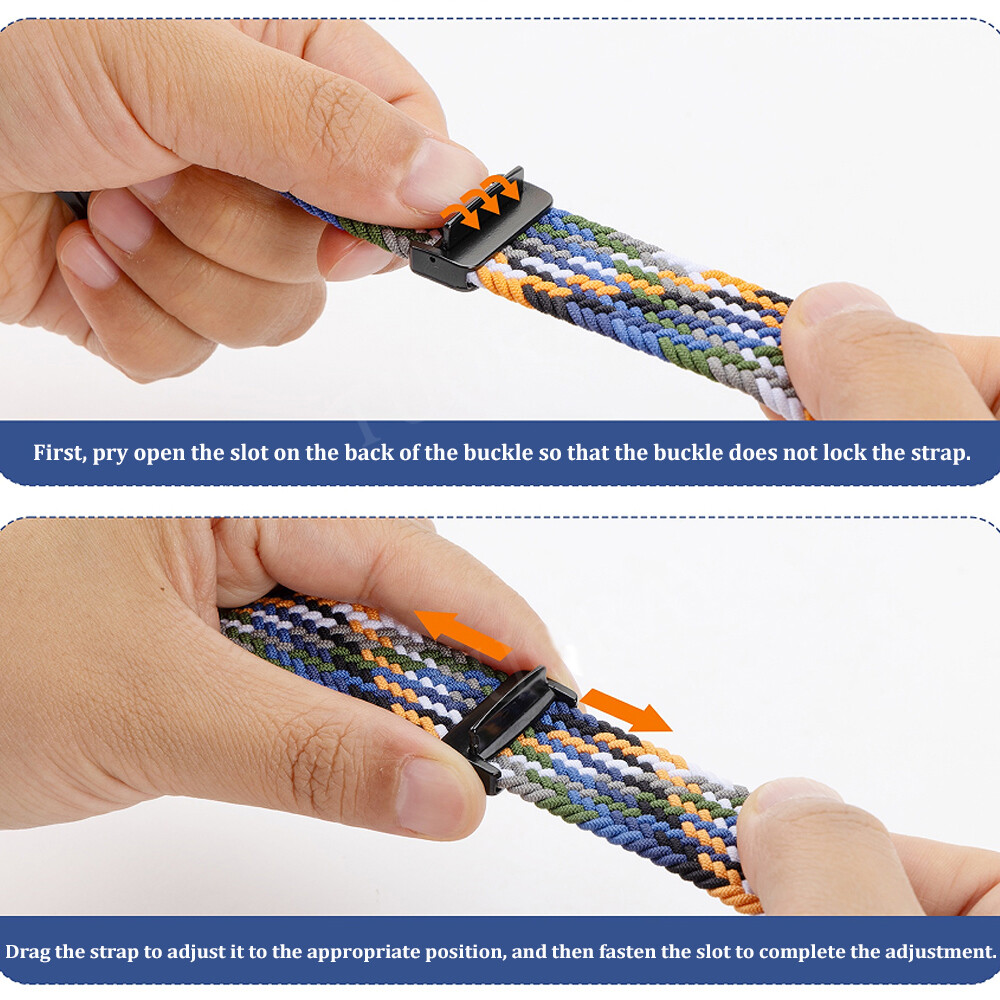 First, pry open the slot on the back of the buckle so that the buckle does not lock the strap.

Drag the strap to adjust it to the appropriate position, and then fasten the slot to complete the adjustment.