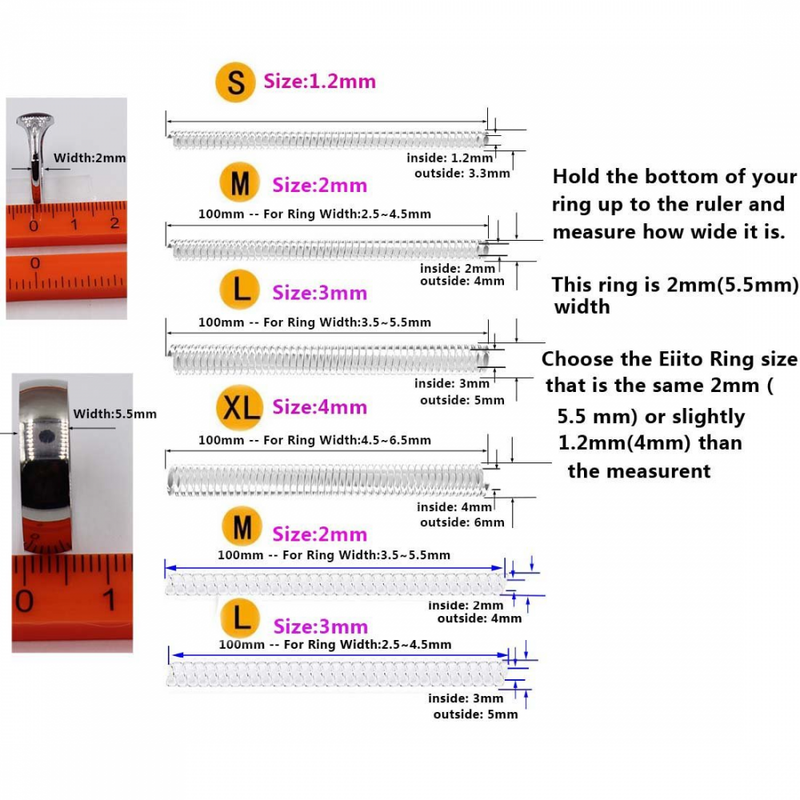 Width:2mm

0 1 2

0

Width:5.5mm

0 1

S Size:1.2mm

inside: 1.2mm
outside: 3.3mm

M Size:2mm

100mm -- For Ring Width:2.5~4.5mm

inside: 2mm
outside: 4mm

L Size:3mm

100mm -- For Ring Width:3.5~5.5mm

inside: 3mm
outside: 5mm

XL Size:4mm

100mm -- For Ring Width:4.5~6.5mm

inside: 4mm
outside: 6mm

M Size:2mm

100mm -- For Ring Width:3.5~5.5mm

inside: 2mm
outside: 4mm

L Size:3mm

100mm -- For Ring Width:2.5~4.5mm

inside: 3mm
outside: 5mm

Hold the bottom of your ring up to the ruler and measure how wide it is.

This ring is 2mm(5.5mm) width

Choose the Eiito Ring size that is the same 2mm ( 5.5 mm) or slightly 1.2mm(4mm) than the measurent