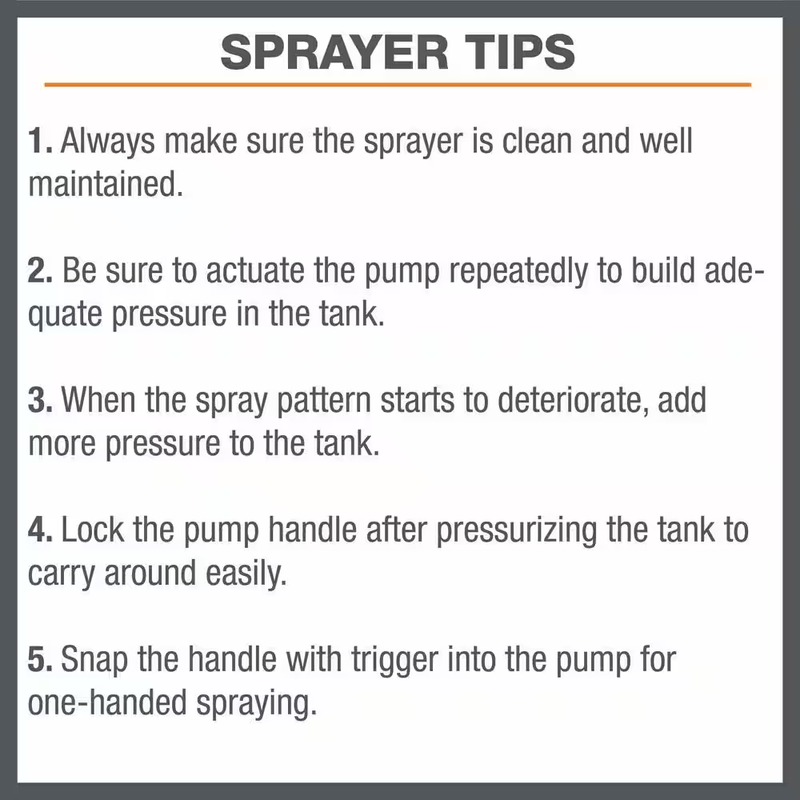 SPRAYER TIPS

1. Always make sure the sprayer is clean and well maintained.

2. Be sure to actuate the pump repeatedly to build adequate pressure in the tank.

3. When the spray pattern starts to deteriorate, add more pressure to the tank.

4. Lock the pump handle after pressurizing the tank to carry around easily.

5. Snap the handle with trigger into the pump for one-handed spraying.