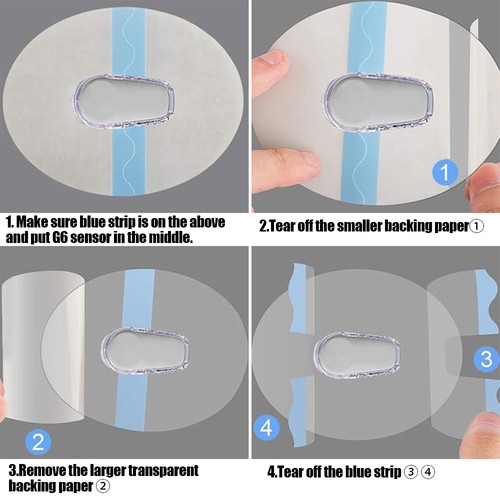 1

1. Make sure blue strip is on the above and put G6 sensor in the middle.

2.Tear off the smaller backing paper①

2

3

4

3.Remove the larger transparent backing paper ②

4.Tear off the blue strip ③ ④