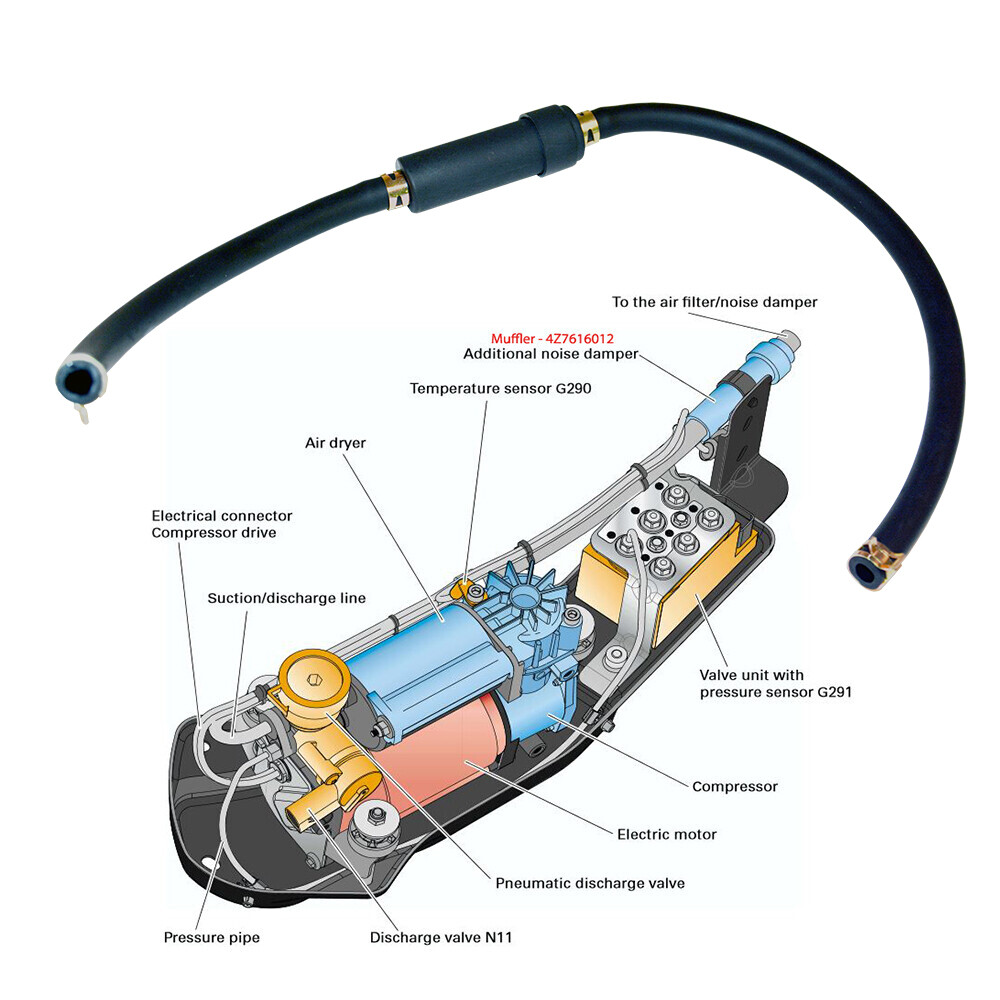 To the air filter/noise damper

Muffler - 4Z7616012

Additional noise damper

Temperature sensor G290

Air dryer

Electrical connector
Compressor drive

Suction/discharge line

Valve unit with
pressure sensor G291

Compressor

Electric motor

Pneumatic discharge valve

Pressure pipe

Discharge valve N11