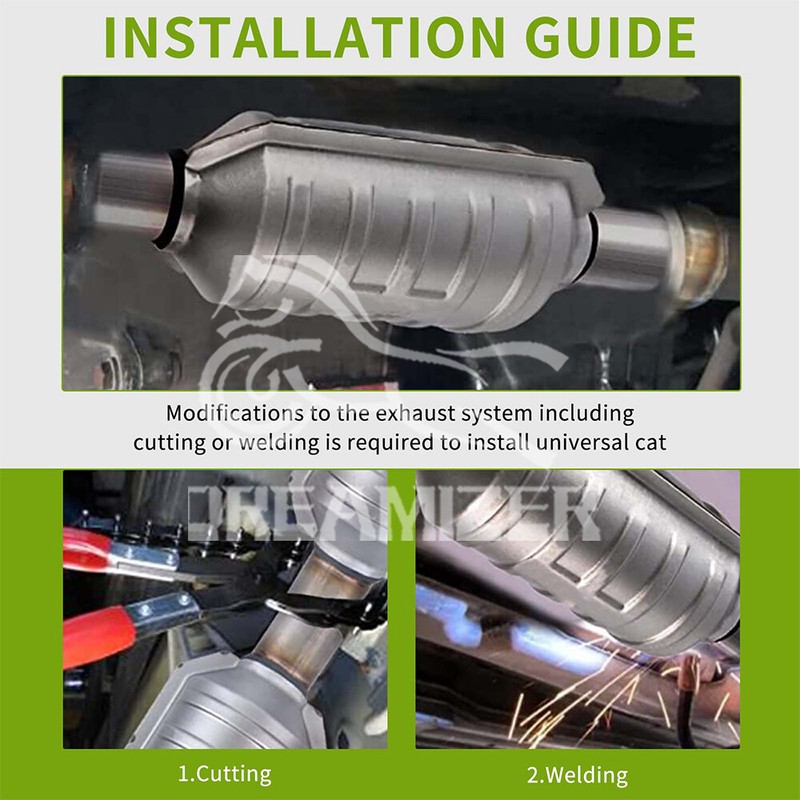 INSTALLATION GUIDE

Modifications to the exhaust system including cutting or welding is required to install universal cat

DREAMIZER

1.Cutting

2.Welding