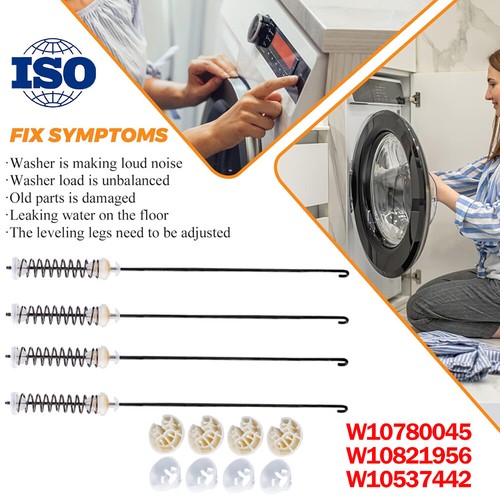 ISO

FIX SYMPTOMS

·Washer is making loud noise
·Washer load is unbalanced
·Old parts is damaged
·Leaking water on the floor
·The leveling legs need to be adjusted

W10780045
W10821956
W10537442