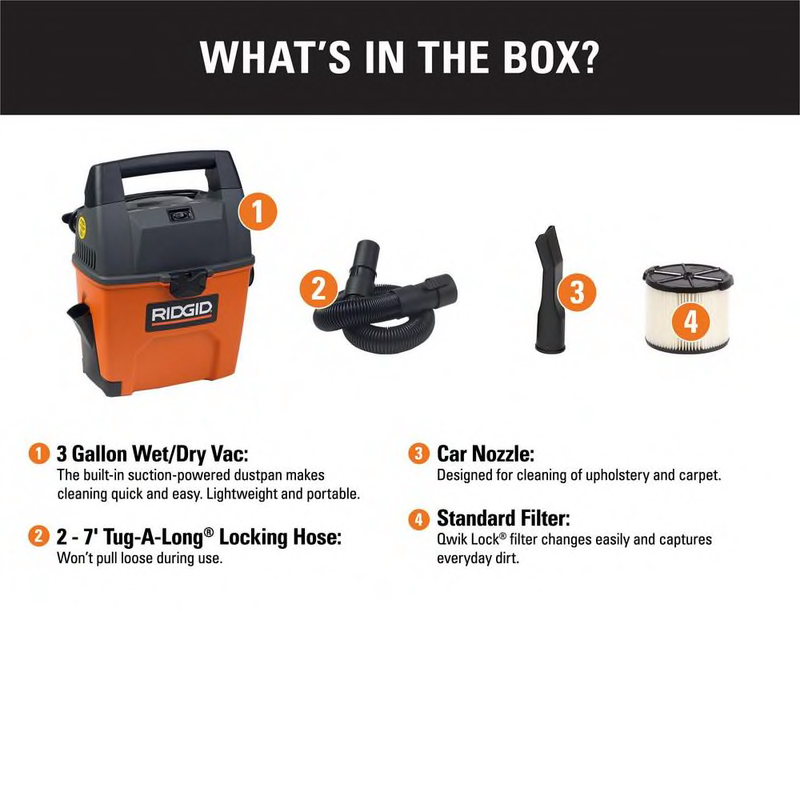 WHAT'S IN THE BOX?

1

RIDGID

2

3

4

1 3 Gallon Wet/Dry Vac:
The built-in suction-powered dustpan makes cleaning quick and easy. Lightweight and portable.

2 2 - 7' Tug-A-Long® Locking Hose:
Won't pull loose during use.

3 Car Nozzle:
Designed for cleaning of upholstery and carpet.

4 Standard Filter:
Qwik Lock® filter changes easily and captures everyday dirt.