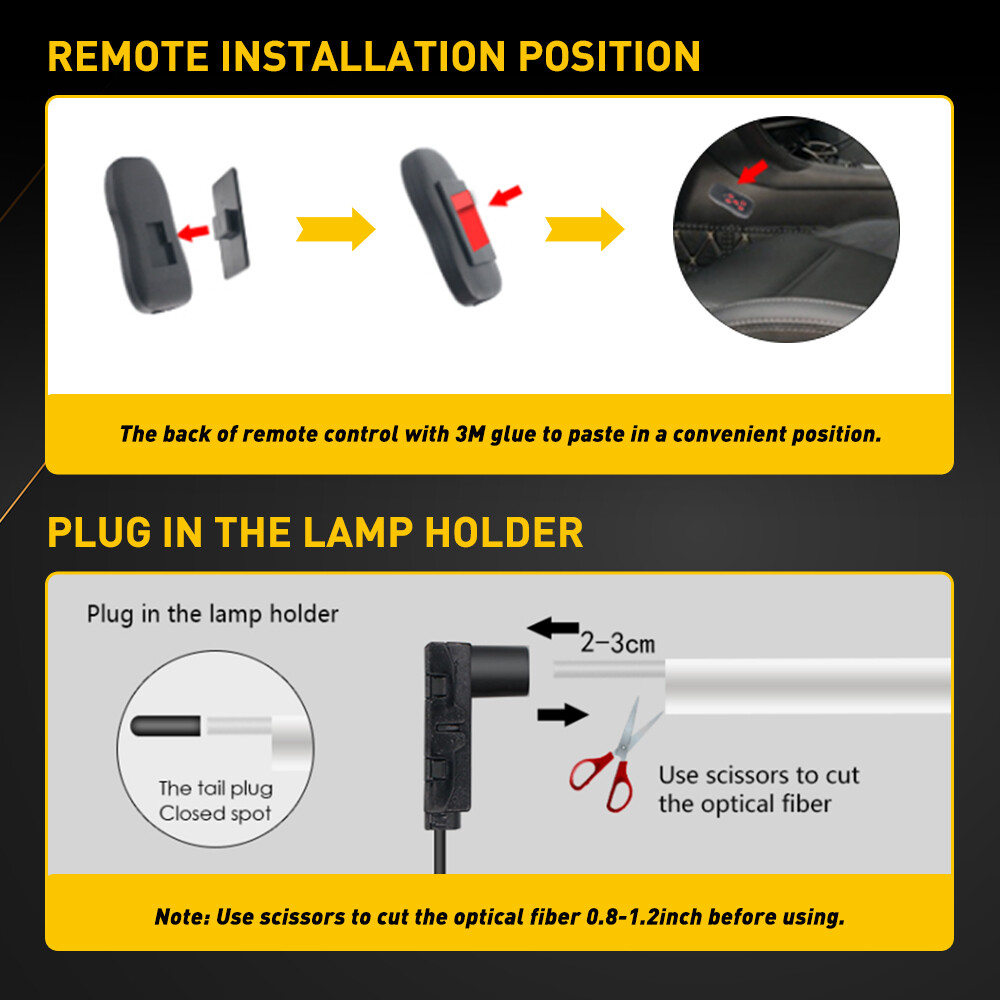 REMOTE INSTALLATION POSITION

The back of remote control with 3M glue to paste in a convenient position.

PLUG IN THE LAMP HOLDER

Plug in the lamp holder

The tail plug
Closed spot

2-3cm

Use scissors to cut the optical fiber

Note: Use scissors to cut the optical fiber 0.8-1.2inch before using.