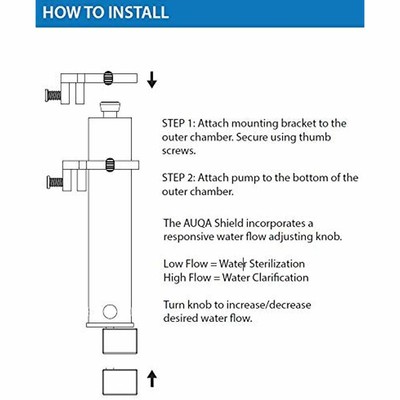 HOW TO INSTALL

STEP 1: Attach mounting bracket to the outer chamber. Secure using thumb screws.

STEP 2: Attach pump to the bottom of the outer chamber.

The AUQA Shield incorporates a responsive water flow adjusting knob.

Low Flow = Water Sterilization
High Flow = Water Clarification

Turn knob to increase/decrease desired water flow.