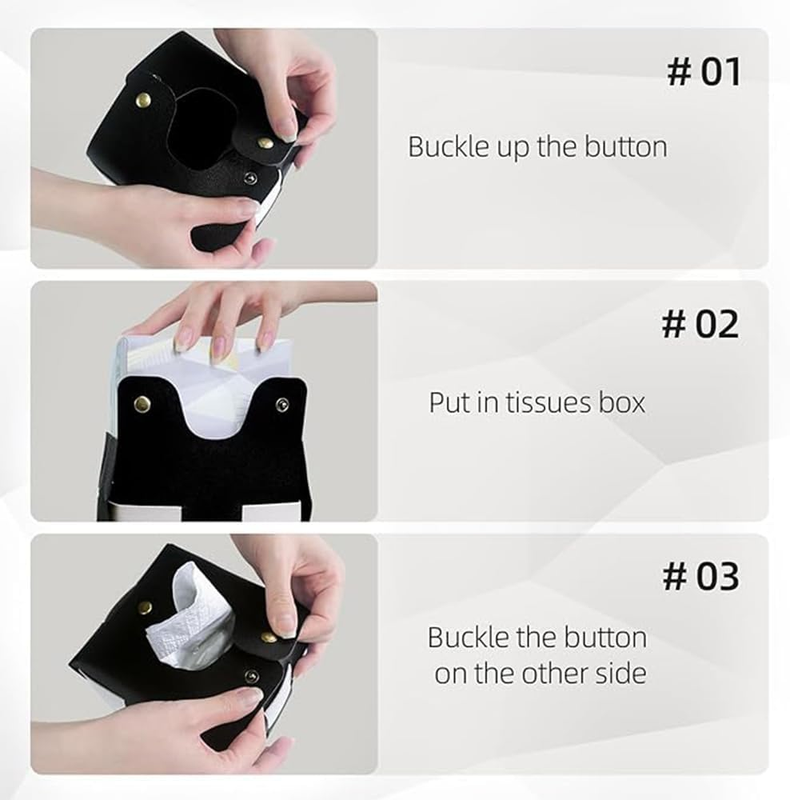 # 01

Buckle up the button

# 02

Put in tissues box

# 03

Buckle the button on the other side