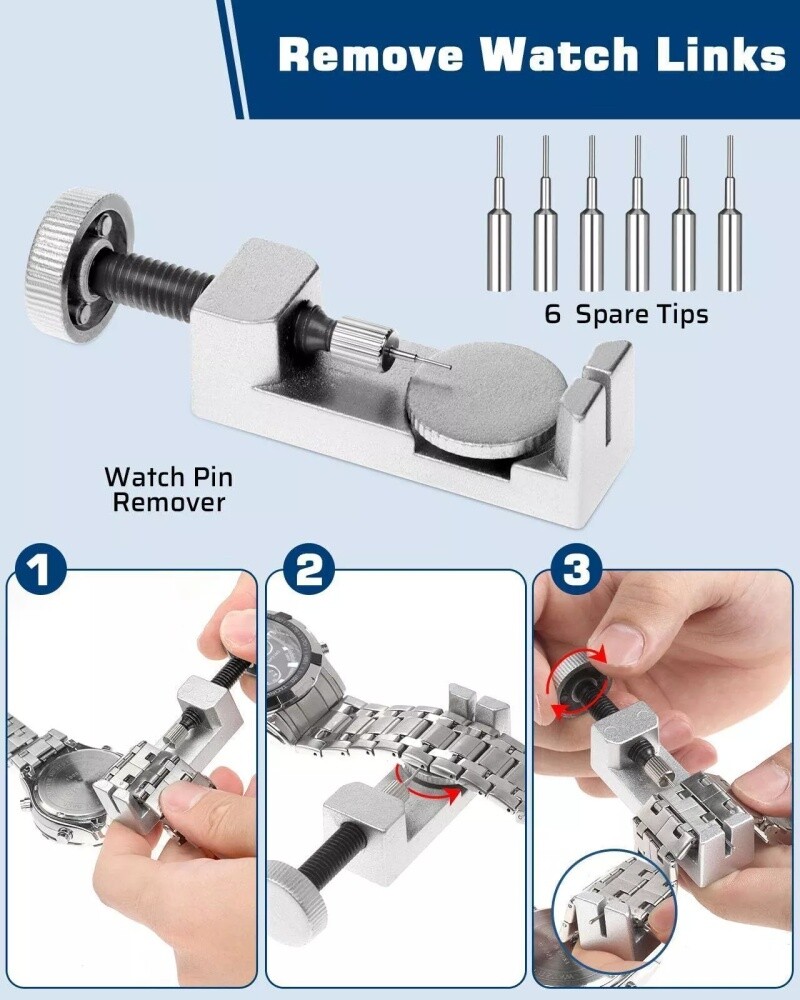 Remove Watch Links

6 Spare Tips

Watch Pin Remover

1

2

3