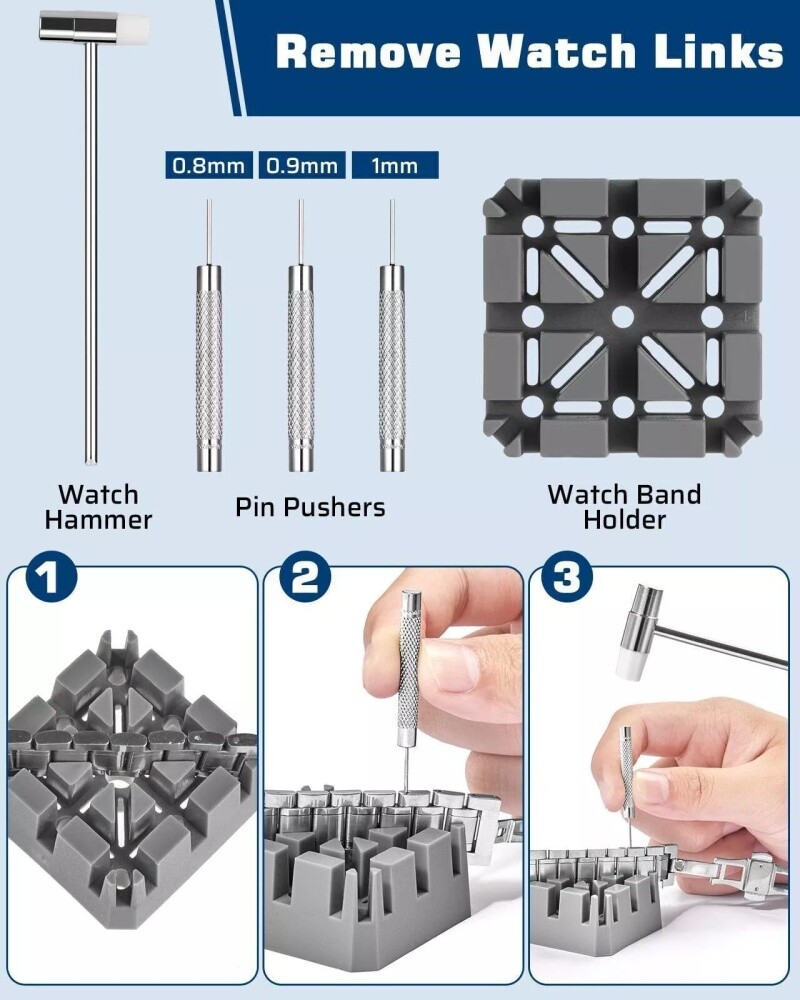 Remove Watch Links

0.8mm 0.9mm 1mm

Watch Hammer

Pin Pushers

Watch Band Holder

1

2

3