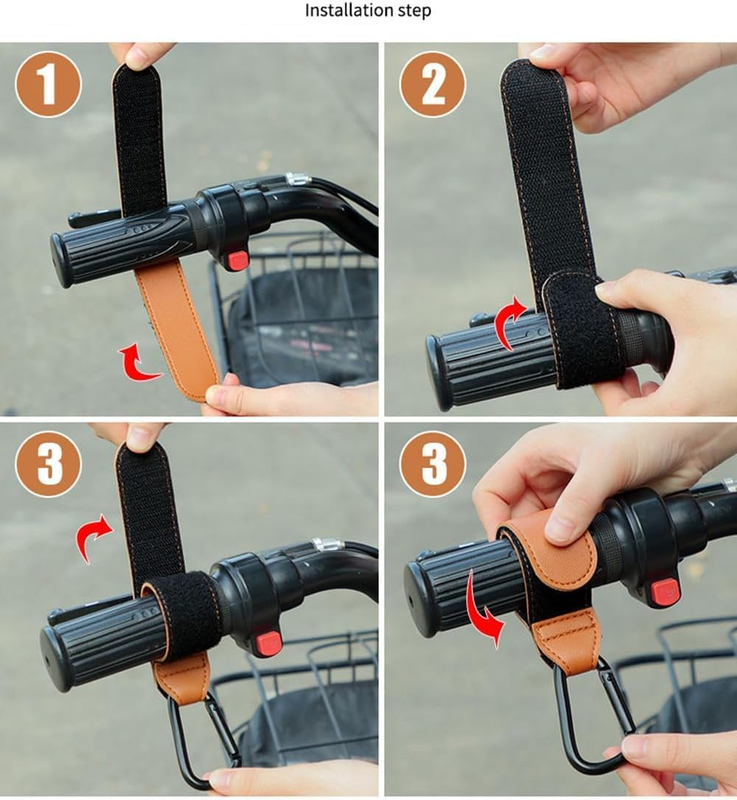 Installation step

1

2

3

3