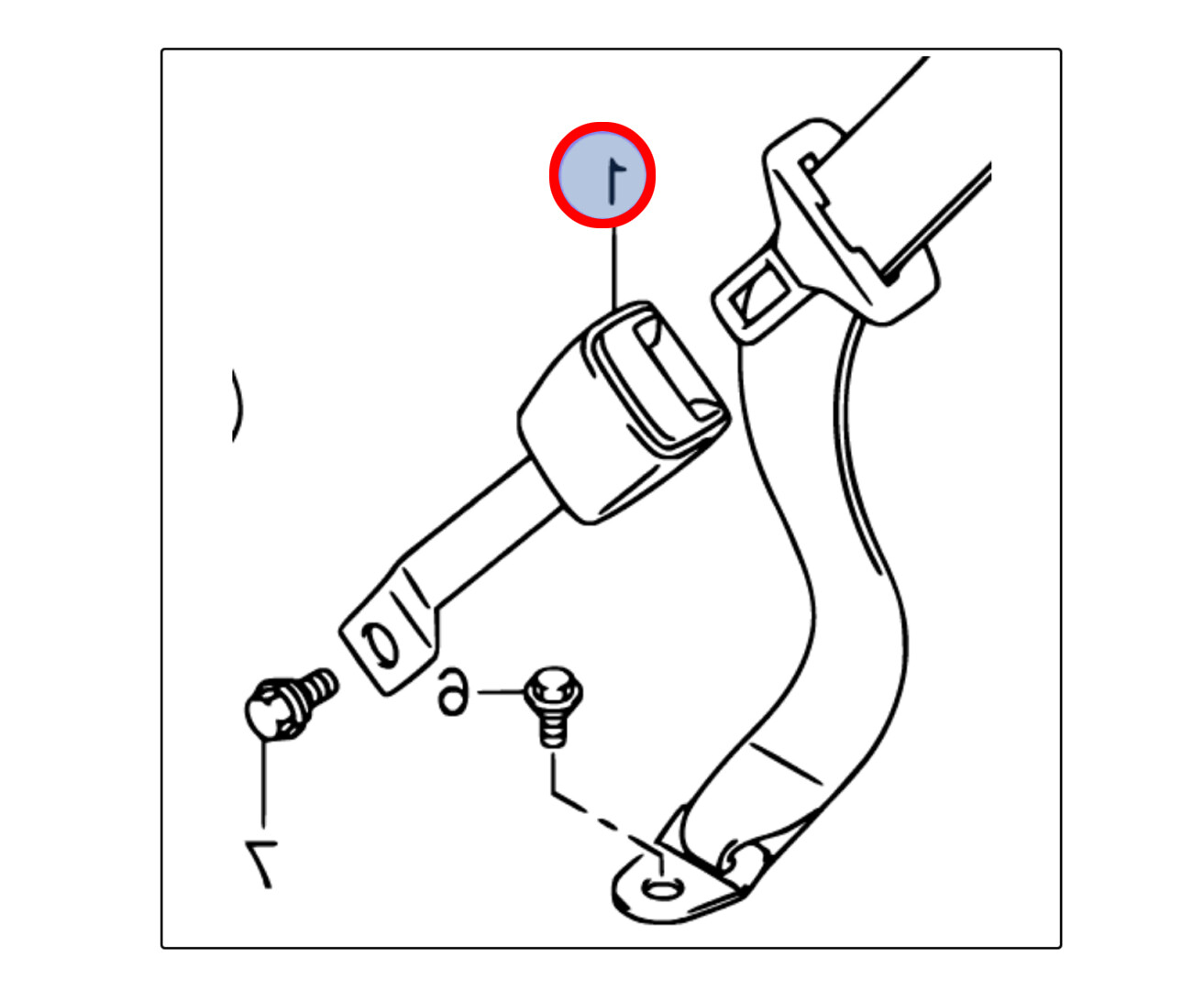 1
6
7