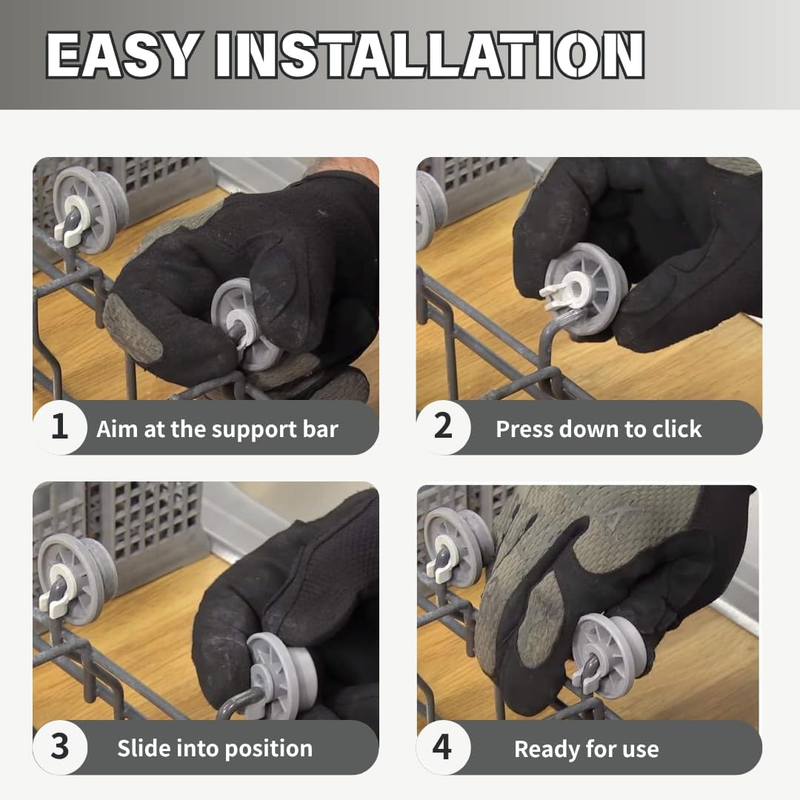 EASY INSTALLATION

1 Aim at the support bar

2 Press down to click

3 Slide into position

4 Ready for use