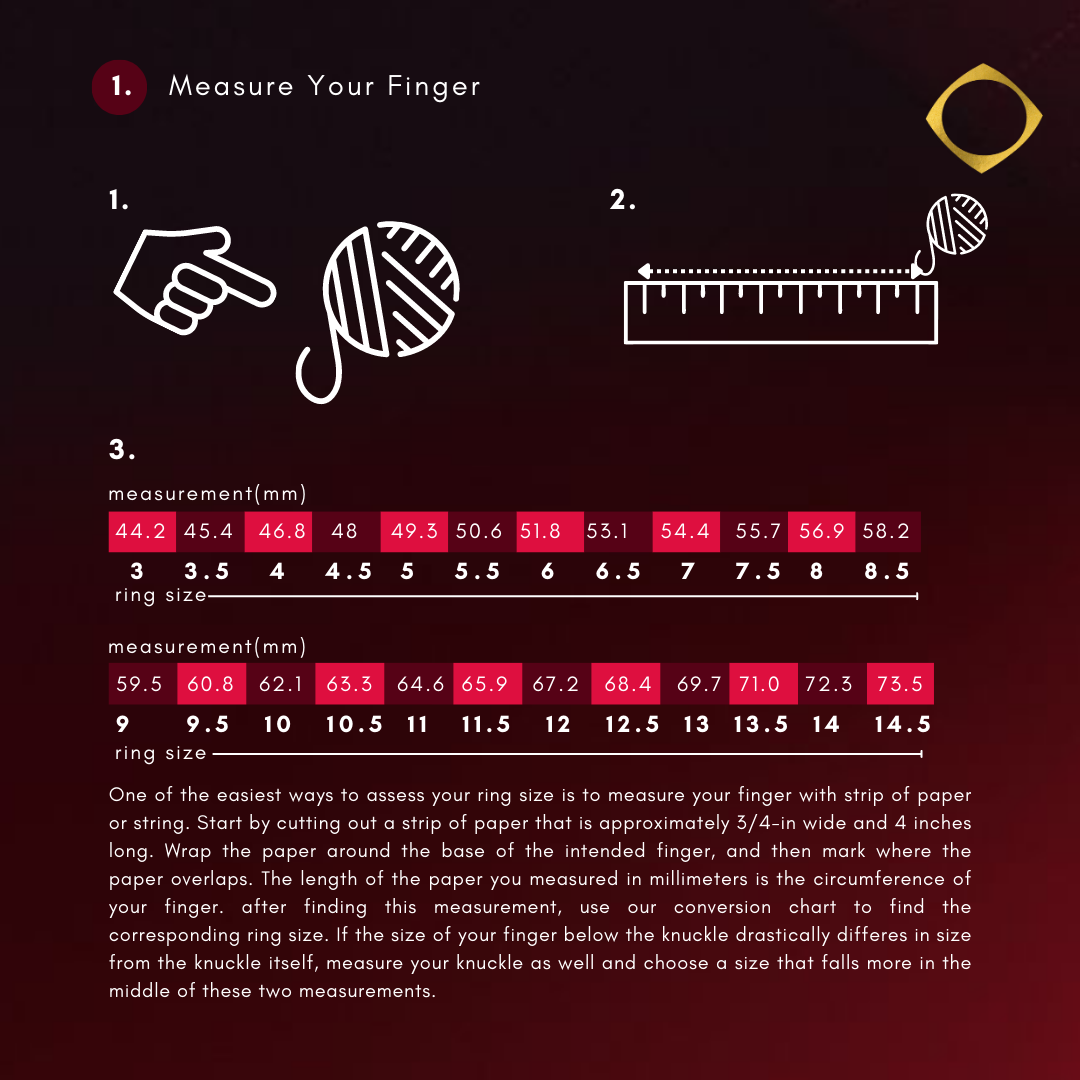 1. Measure Your Finger

1.

2.

3.

measurement(mm)

| 44.2 | 45.4 | 46.8 | 48 | 49.3 | 50.6 | 51.8 | 53.1 | 54.4 | 55.7 | 56.9 | 58.2 |
|---|---|---|---|---|---|---|---|---|---|---|---|
| 3 | 3.5 | 4 | 4.5 | 5 | 5.5 | 6 | 6.5 | 7 | 7.5 | 8 | 8.5 |

ring size

measurement(mm)

| 59.5 | 60.8 | 62.1 | 63.3 | 64.6 | 65.9 | 67.2 | 68.4 | 69.7 | 71.0 | 72.3 | 73.5 |
|---|---|---|---|---|---|---|---|---|---|---|---|
| 9 | 9.5 | 10 | 10.5 | 11 | 11.5 | 12 | 12.5 | 13 | 13.5 | 14 | 14.5 |

ring size

One of the easiest ways to assess your ring size is to measure your finger with strip of paper or string. Start by cutting out a strip of paper that is approximately 3/4-in wide and 4 inches long. Wrap the paper around the base of the intended finger, and then mark where the paper overlaps. The length of the paper you measured in millimeters is the circumference of your finger. after finding this measurement, use our conversion chart to find the corresponding ring size. If the size of your finger below the knuckle drastically differes in size from the knuckle itself, measure your knuckle as well and choose a size that falls more in the middle of these two measurements.