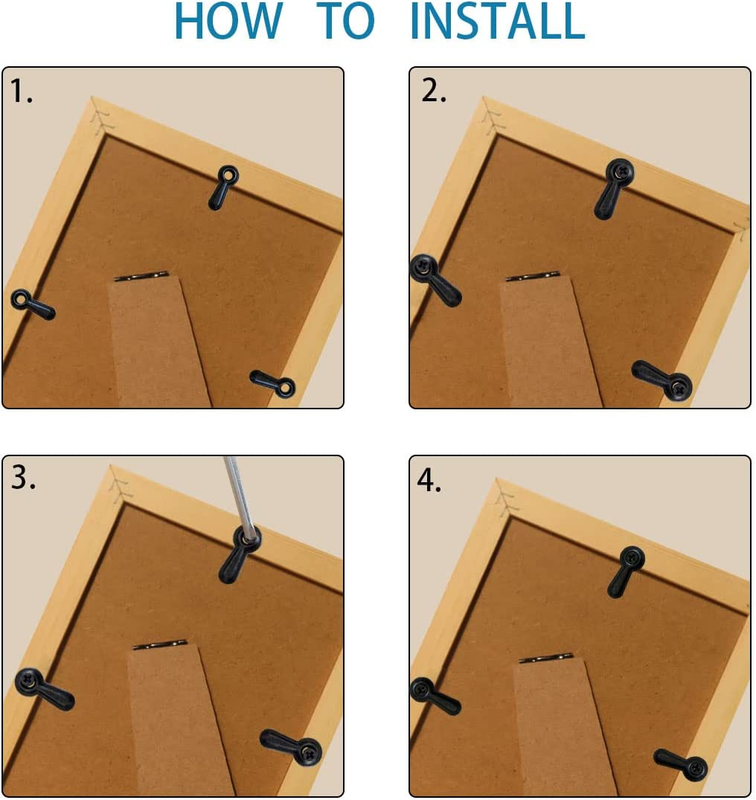 HOW TO INSTALL

1.

2.

3.

4.