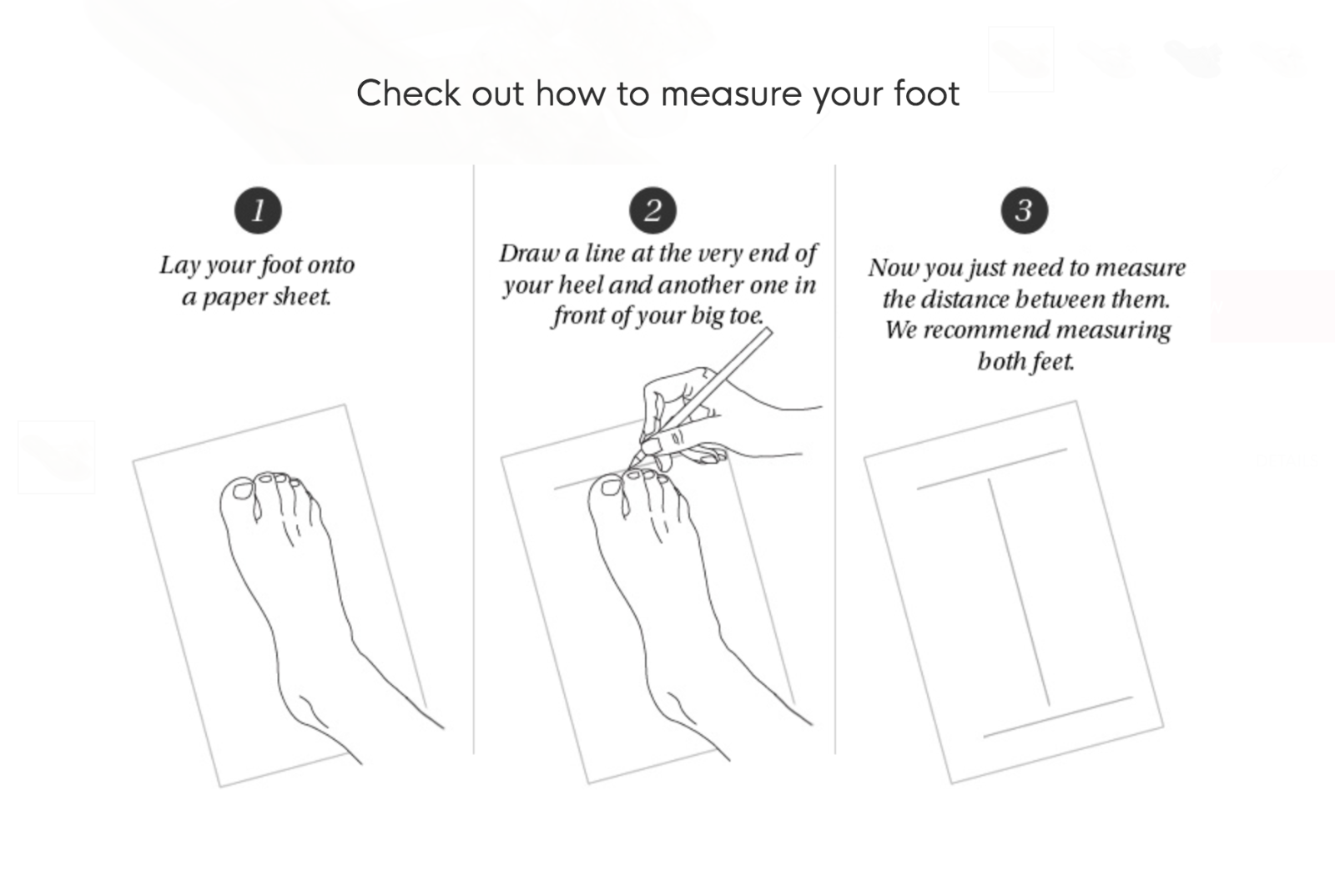 Check out how to measure your foot

1

Lay your foot onto a paper sheet.

2

Draw a line at the very end of your heel and another one in front of your big toe.

3

Now you just need to measure the distance between them. We recommend measuring both feet.