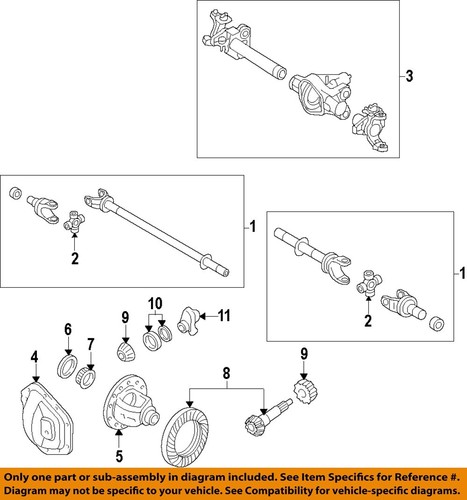 3

1

2

1

2

10

9

11

6

7

4

9

8

5

Only one part or sub-assembly in diagram included. See Item Specifics for Reference #. Diagram may not be specific to your vehicle. See Compatibility for vehicle-specific diagrams.