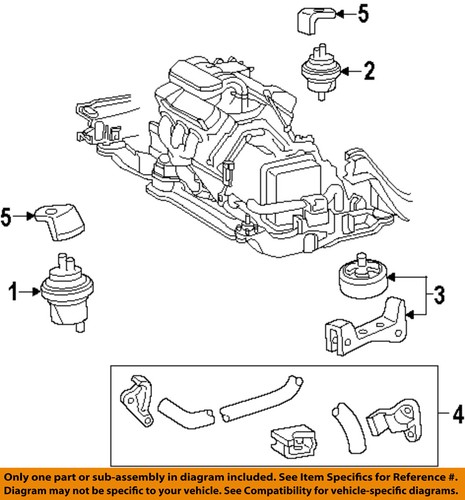 5

2

5

1

3

4

Only one part or sub-assembly in diagram included. See Item Specifics for Reference #.
Diagram may not be specific to your vehicle. See Compatibility for vehicle-specific diagrams.