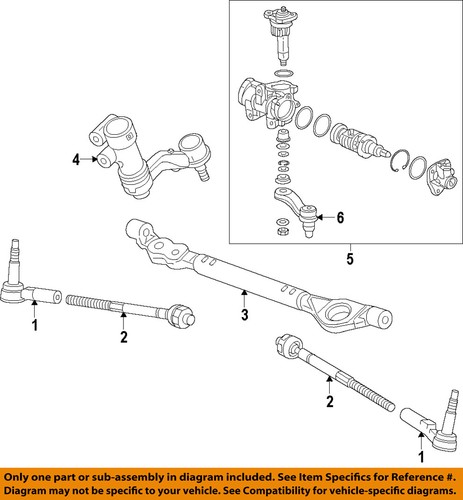 4
6
5
1
2
3
2
1

Only one part or sub-assembly in diagram included. See Item Specifics for Reference #.
Diagram may not be specific to your vehicle. See Compatibility for vehicle-specific diagrams.