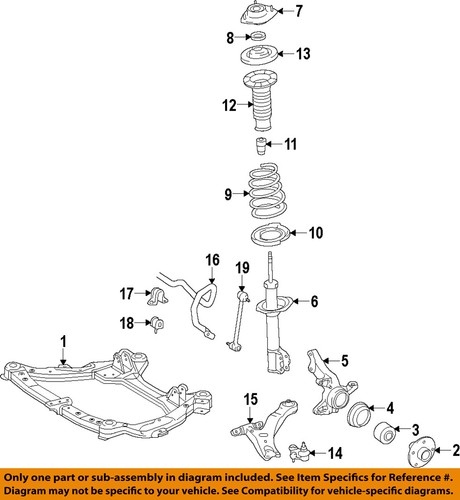 7
8
13
12
11
9
10
16
19
17
6
18
1
5
15
4
3
14
2

Only one part or sub-assembly in diagram included. See Item Specifics for Reference #. Diagram may not be specific to your vehicle. See Compatibility for vehicle-specific diagrams.