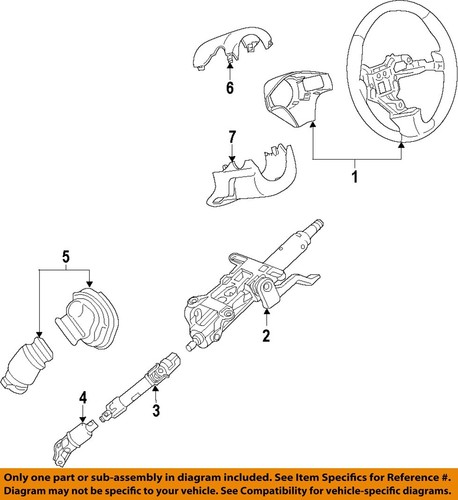 6

7

1

5

2

3

4

Only one part or sub-assembly in diagram included. See Item Specifics for Reference #. Diagram may not be specific to your vehicle. See Compatibility for vehicle-specific diagrams.