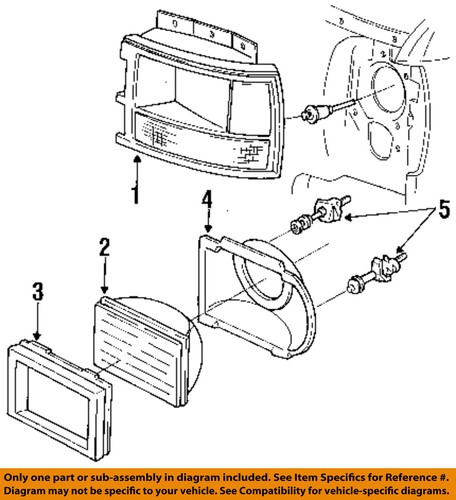 1
4
5
2
3

Only one part or sub-assembly in diagram included. See Item Specifics for Reference #. Diagram may not be specific to your vehicle. See Compatibility for vehicle-specific diagrams.