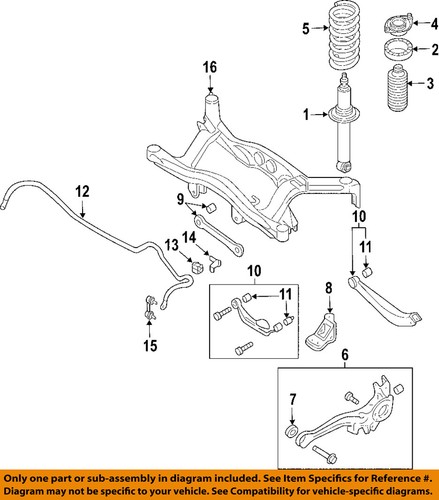 5
4
2
3
16
1
12
9
10
11
13
14
10
11
8
15
6
7

Only one part or sub-assembly in diagram included. See Item Specifics for Reference #.
Diagram may not be specific to your vehicle. See Compatibility for vehicle-specific diagrams.