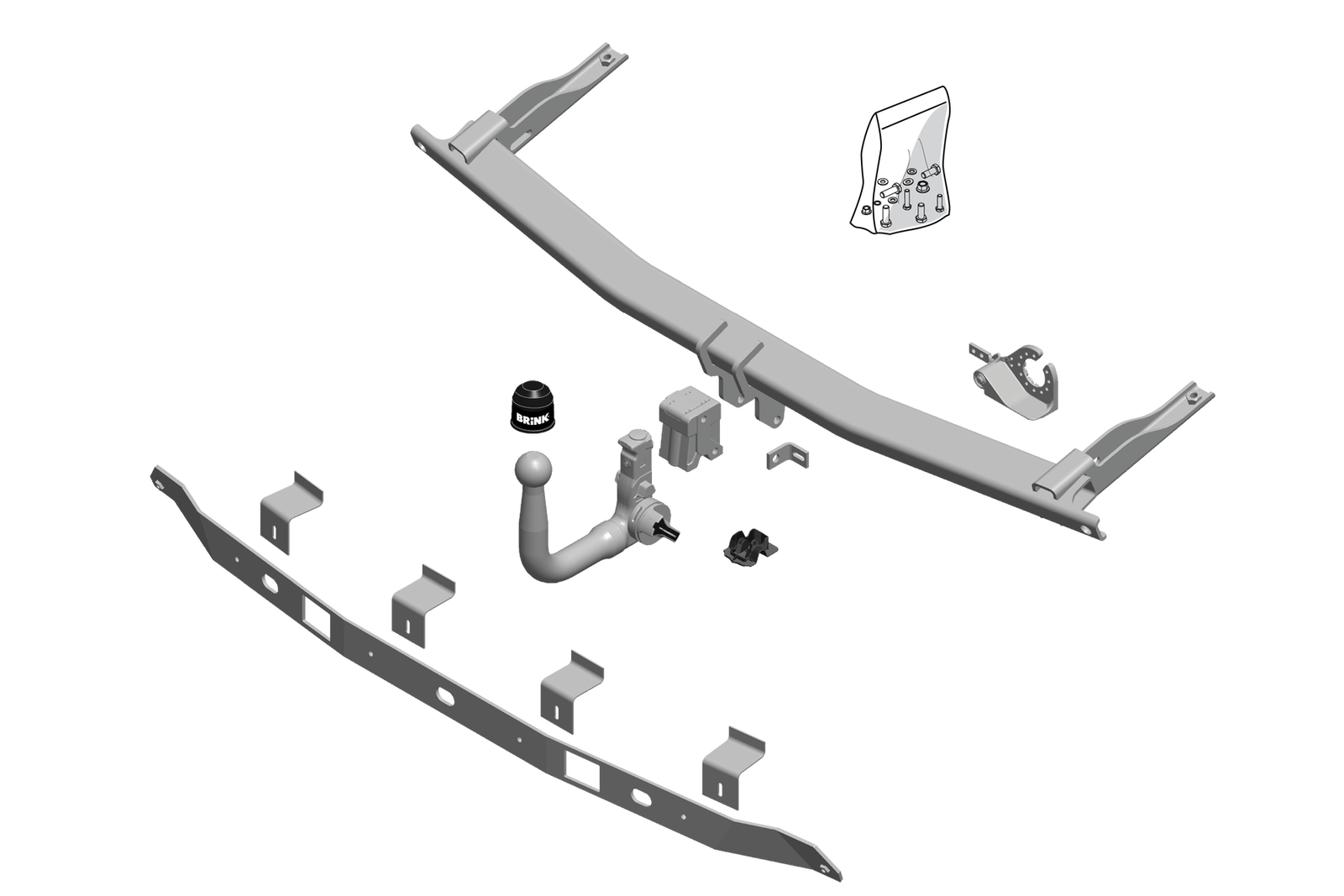 BRINK