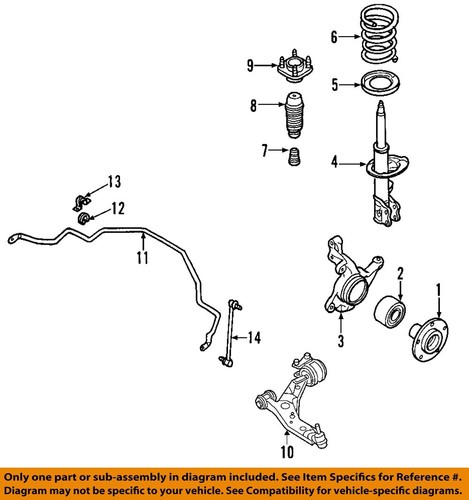 6
9
5
8
7
4
13
12
11
2
1
3
14
10

Only one part or sub-assembly in diagram included. See Item Specifics for Reference #. Diagram may not be specific to your vehicle. See Compatibility for vehicle-specific diagrams.