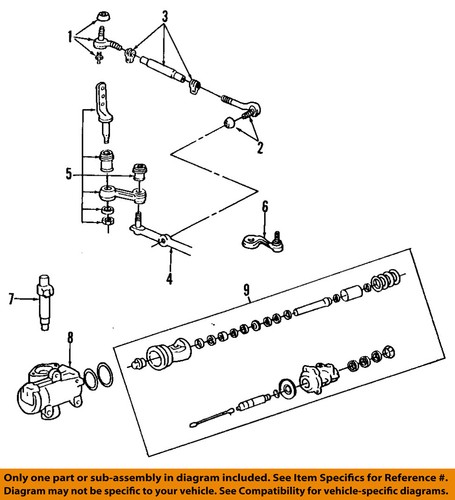 1
3
2
5
6
4
7
9
8

Only one part or sub-assembly in diagram included. See Item Specifics for Reference #.
Diagram may not be specific to your vehicle. See Compatibility for vehicle-specific diagrams.