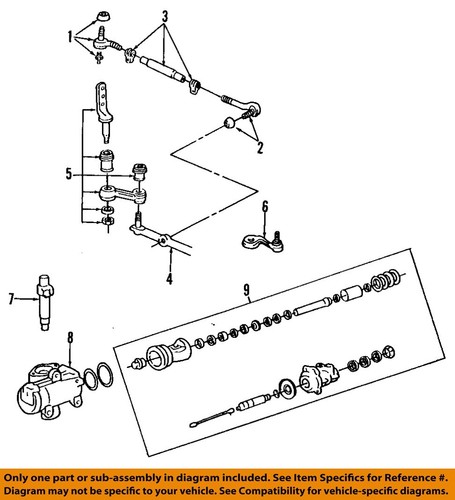 1
3
2
5
6
4
7
9
8

Only one part or sub-assembly in diagram included. See Item Specifics for Reference #. Diagram may not be specific to your vehicle. See Compatibility for vehicle-specific diagrams.