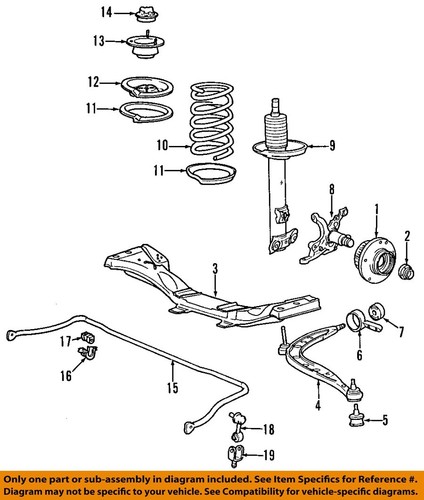 14
13
12
11
10
11
9
8
1
2
3
7
6
17
16
15
4
5
18
19

Only one part or sub-assembly in diagram included. See Item Specifics for Reference #. Diagram may not be specific to your vehicle. See Compatibility for vehicle-specific diagrams.