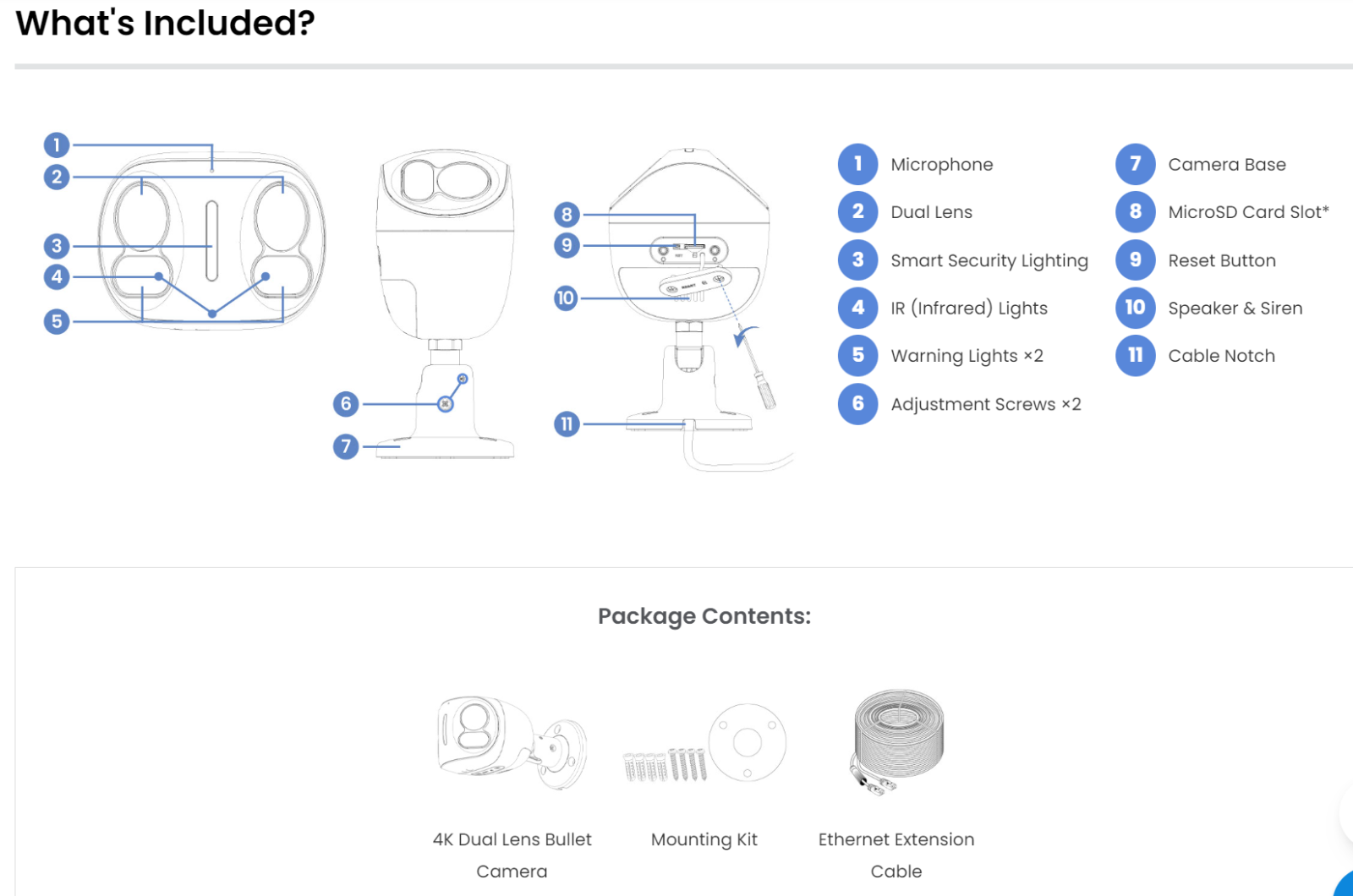 What's Included?

1
2
3
4
5

6
7

8
9
10
11

1 Microphone
2 Dual Lens
3 Smart Security Lighting
4 IR (Infrared) Lights
5 Warning Lights ×2
6 Adjustment Screws ×2

7 Camera Base
8 MicroSD Card Slot*
9 Reset Button
10 Speaker & Siren
11 Cable Notch

Package Contents:

4K Dual Lens Bullet Camera

Mounting Kit

Ethernet Extension Cable