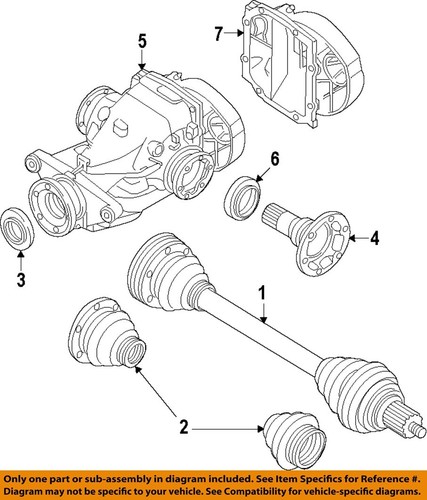 7
5
6
4
3
1
2
Only one part or sub-assembly in diagram included. See Item Specifics for Reference #.
Diagram may not be specific to your vehicle. See Compatibility for vehicle-specific diagrams.