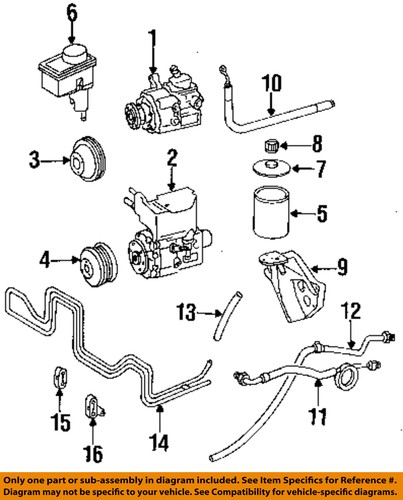 6
1
10
8
3
2
7
5
4
9
13
12
15
16
14
11

Only one part or sub-assembly in diagram included. See Item Specifics for Reference #. Diagram may not be specific to your vehicle. See Compatibility for vehicle-specific diagrams.