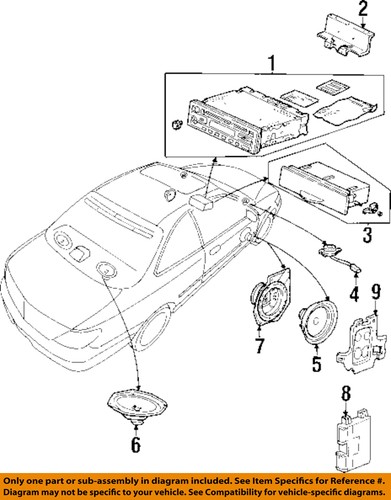 2

1

3

4

9

7

5

8

6

Only one part or sub-assembly in diagram included. See Item Specifics for Reference #. Diagram may not be specific to your vehicle. See Compatibility for vehicle-specific diagrams.