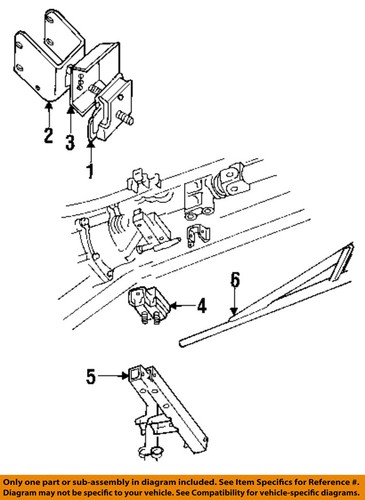 2
3
1
6
4
5

Only one part or sub-assembly in diagram included. See Item Specifics for Reference #. Diagram may not be specific to your vehicle. See Compatibility for vehicle-specific diagrams.