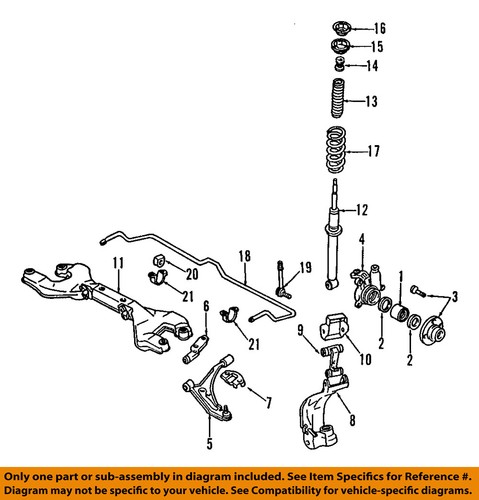 16
15
14
13
17
12
4
1
3
2
2
11
20
21
18
19
6
21
9
10
7
8
5

Only one part or sub-assembly in diagram included. See Item Specifics for Reference #.
Diagram may not be specific to your vehicle. See Compatibility for vehicle-specific diagrams.