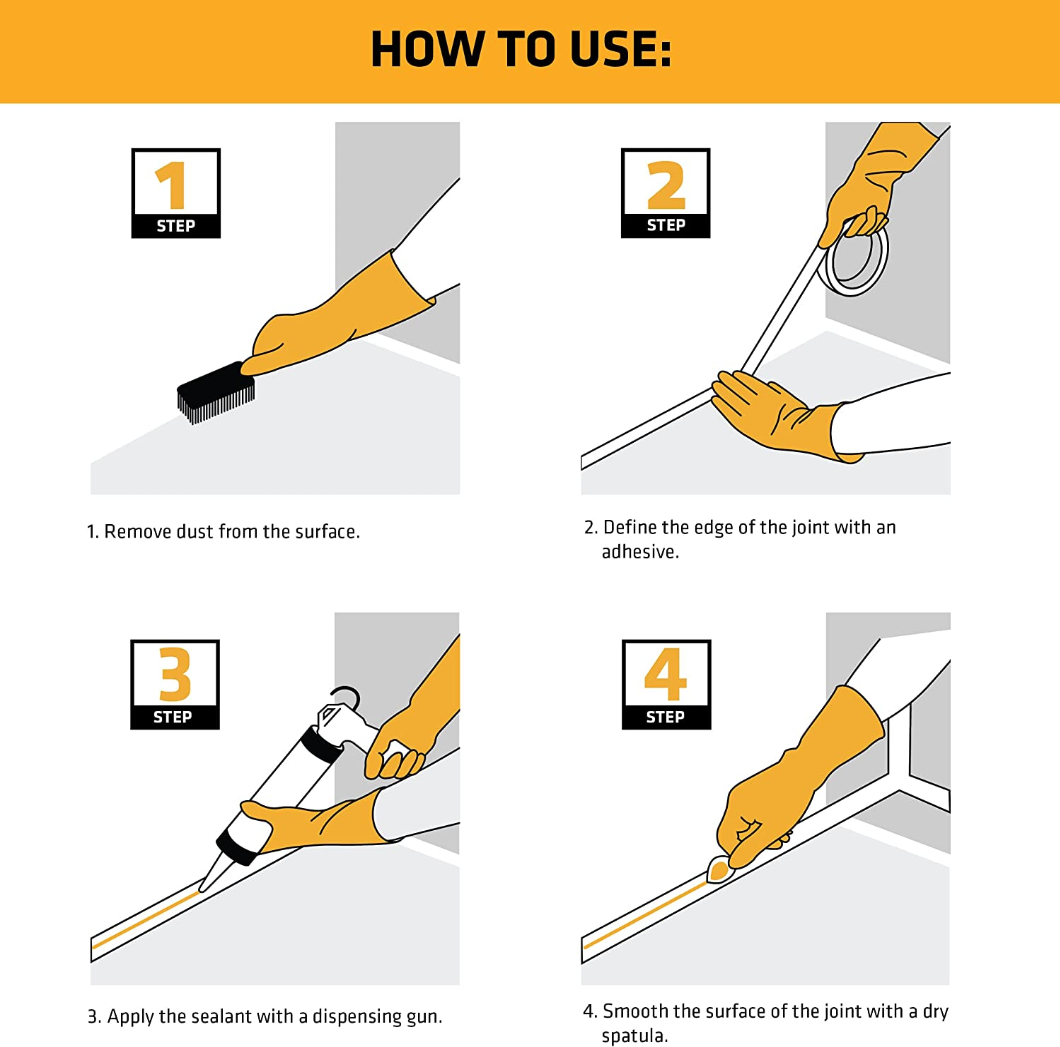 HOW TO USE:

1
STEP

1. Remove dust from the surface.

2
STEP

2. Define the edge of the joint with an adhesive.

3
STEP

3. Apply the sealant with a dispensing gun.

4
STEP

4. Smooth the surface of the joint with a dry spatula.