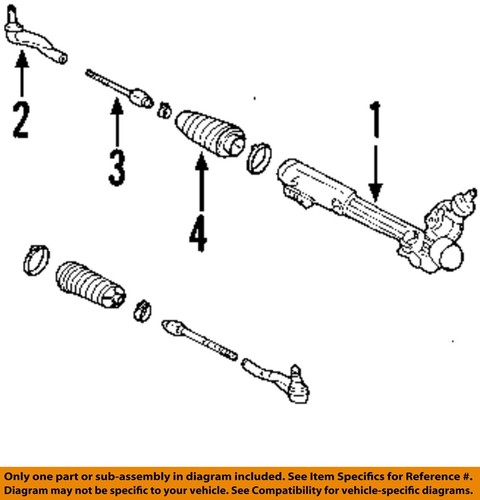 2

3

4

1

Only one part or sub-assembly in diagram included. See Item Specifics for Reference #.
Diagram may not be specific to your vehicle. See Compatibility for vehicle-specific diagrams.