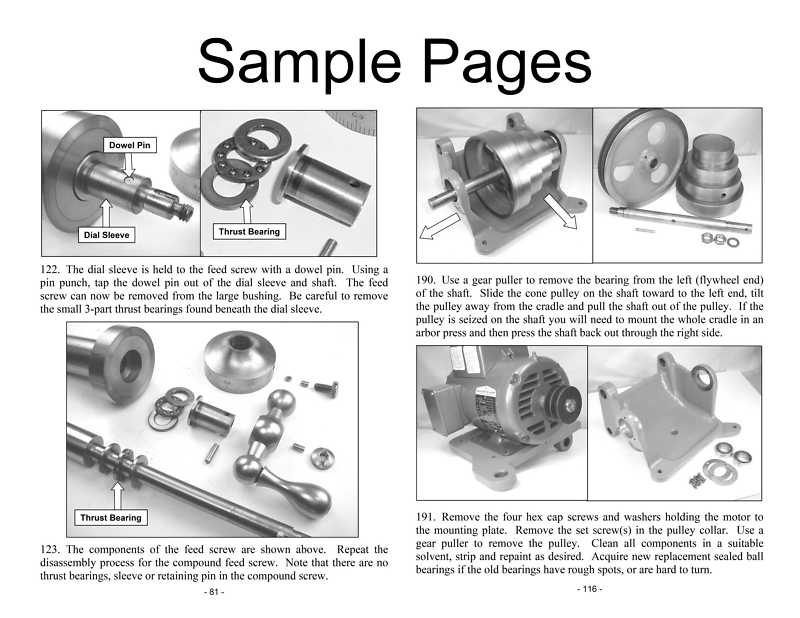 Sample Pages

Dowel Pin

Dial Sleeve

Thrust Bearing

122. The dial sleeve is held to the feed screw with a dowel pin. Using a pin punch, tap the dowel pin out of the dial sleeve and shaft. The feed screw can now be removed from the large bushing. Be careful to remove the small 3-part thrust bearings found beneath the dial sleeve.

Thrust Bearing

123. The components of the feed screw are shown above. Repeat the disassembly process for the compound feed screw. Note that there are no thrust bearings, sleeve or retaining pin in the compound screw.

- 81 -

190. Use a gear puller to remove the bearing from the left (flywheel end) of the shaft. Slide the cone pulley on the shaft toward to the left end, tilt the pulley away from the cradle and pull the shaft out of the pulley. If the pulley is seized on the shaft you will need to mount the whole cradle in an arbor press and then press the shaft back out through the right side.

191. Remove the four hex cap screws and washers holding the motor to the mounting plate. Remove the set screw(s) in the pulley collar. Use a gear puller to remove the pulley. Clean all components in a suitable solvent, strip and repaint as desired. Acquire new replacement sealed ball bearings if the old bearings have rough spots, or are hard to turn.

- 116 -