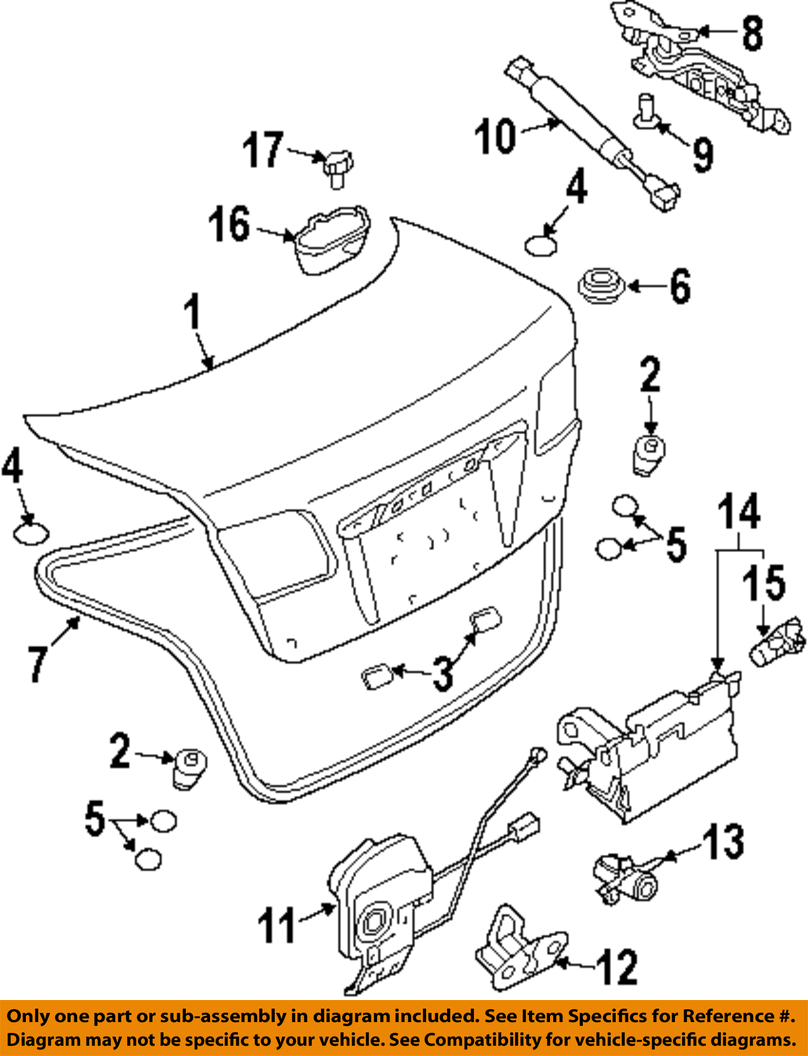 8
10
9
17
4
16
6
1
2
4
5
14
15
7
3
2
5
13
11
12

Only one part or sub-assembly in diagram included. See Item Specifics for Reference #.
Diagram may not be specific to your vehicle. See Compatibility for vehicle-specific diagrams.