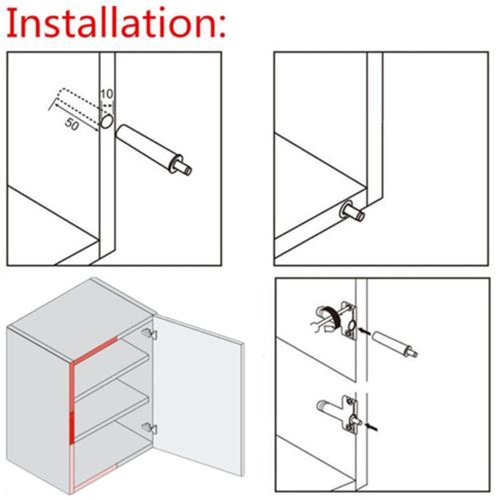 Installation:

10

50